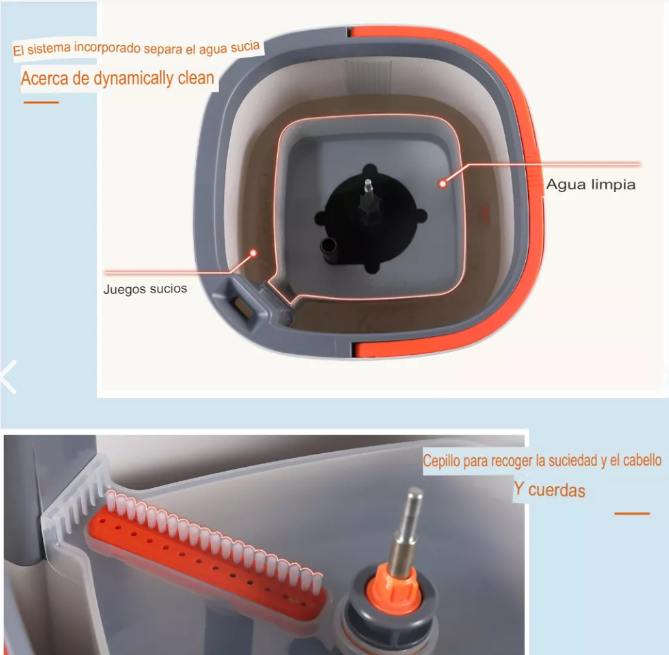 El sistema incorporado separa el agua sucia
Acerca de dynamically clean

Agua limpia

Juegos sucios

Cepillo para recoger la suciedad y el cabello
Y cuerdas